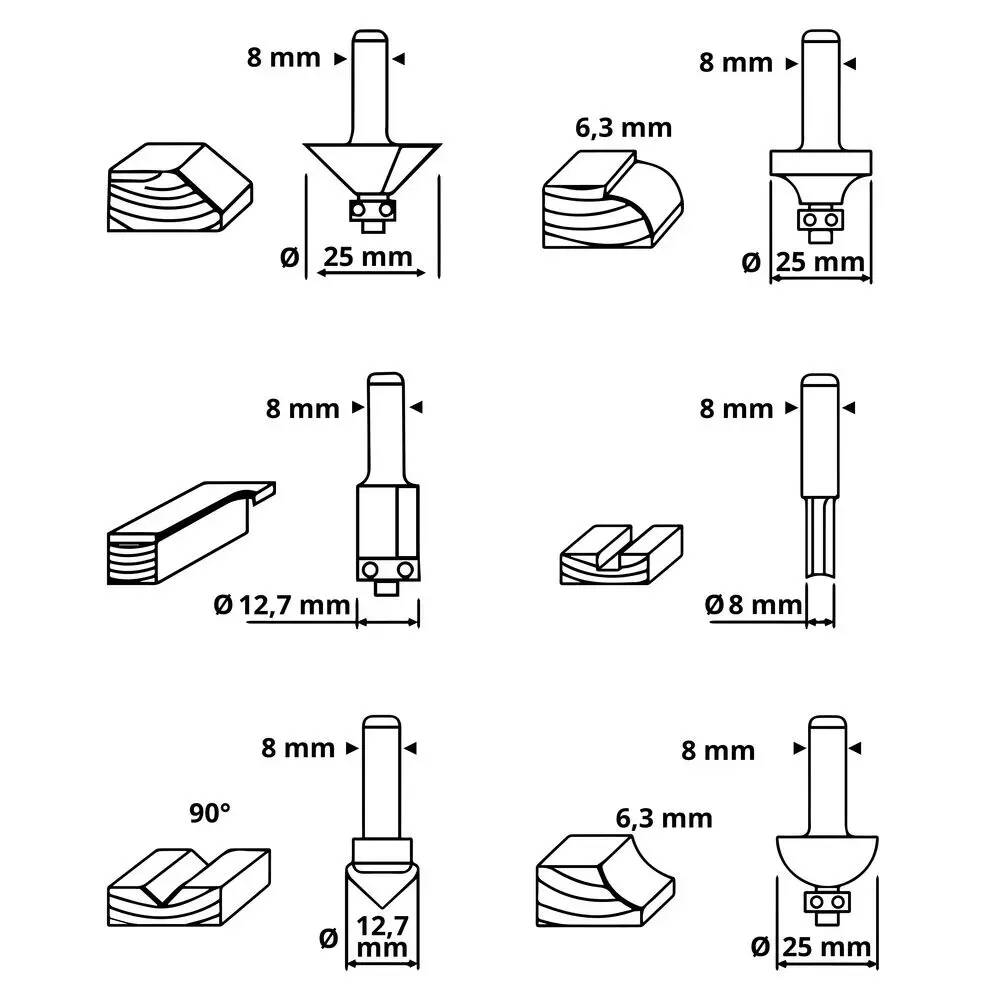 8 mm

Ø 25 mm

8 mm

6,3 mm

Ø 25 mm

8 mm

Ø 12,7 mm

8 mm

Ø 8 mm

8 mm

90°

Ø 12,7 mm

8 mm

6,3 mm

Ø 25 mm