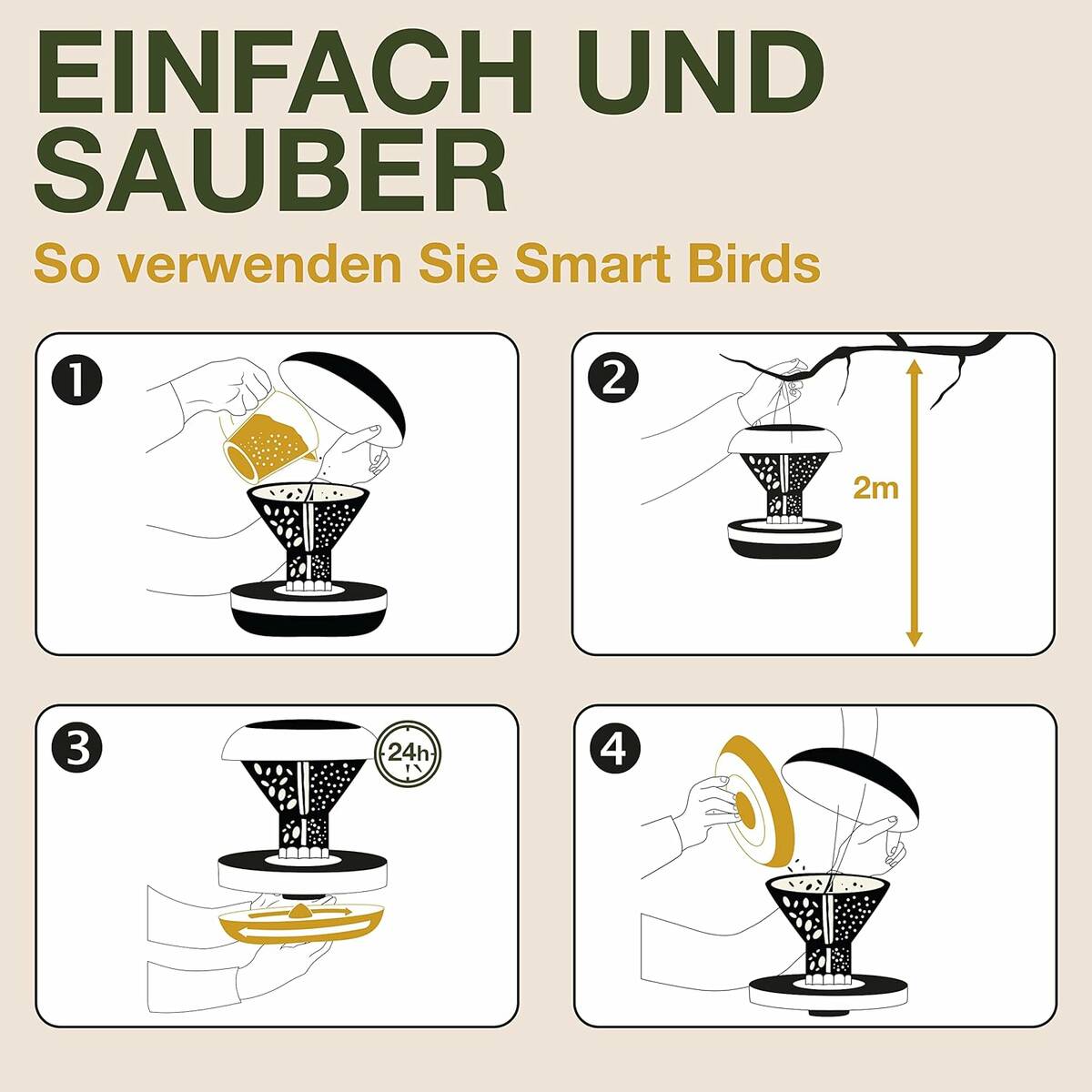 EINFACH UND SAUBER

So verwenden Sie Smart Birds

1

2

2m

3

24h

4